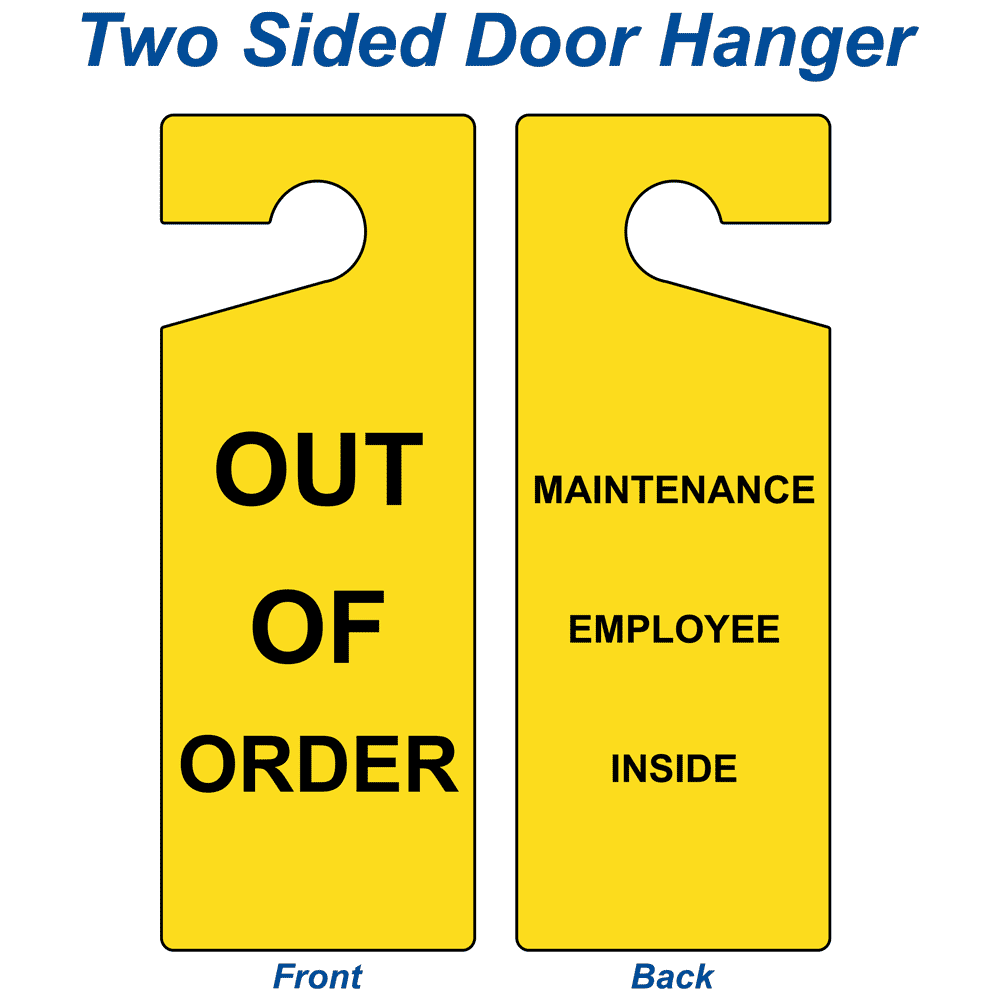 Two Sided Door Hanger

OUT
OF
ORDER

Front

MAINTENANCE
EMPLOYEE
INSIDE

Back